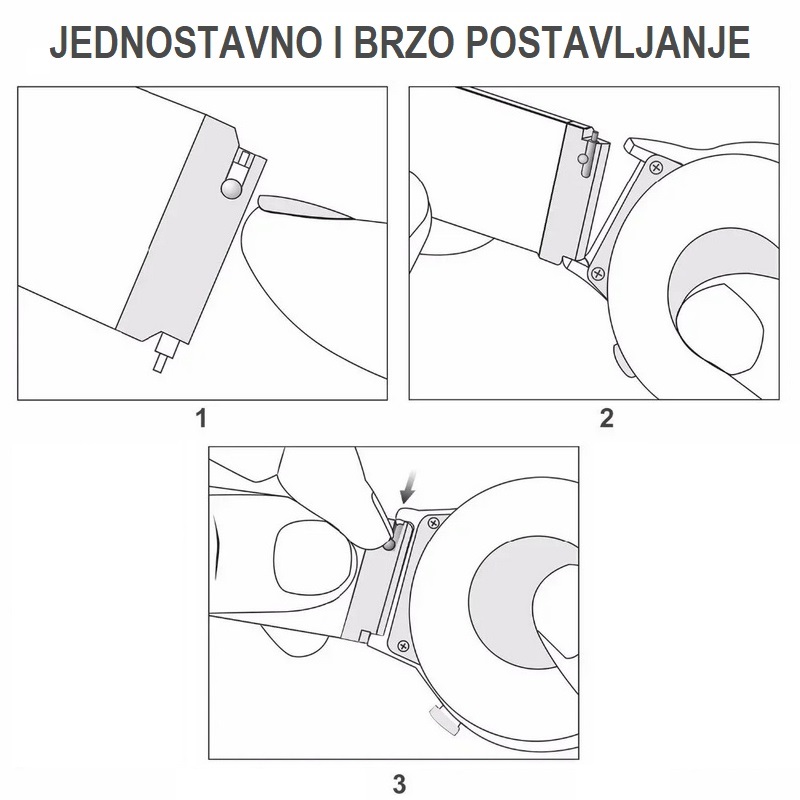 JEDNOSTAVNO I BRZO POSTAVLJANJE

1

2

3