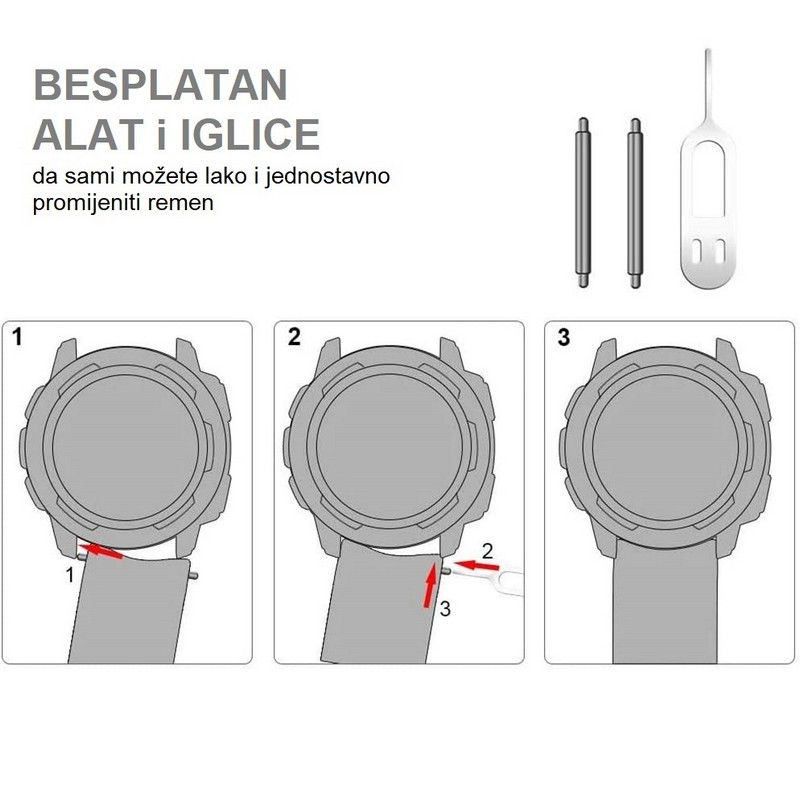 BESPLATAN
ALAT i IGLICE
da sami možete lako i jednostavno promijeniti remen

1

1

2

2

3

3