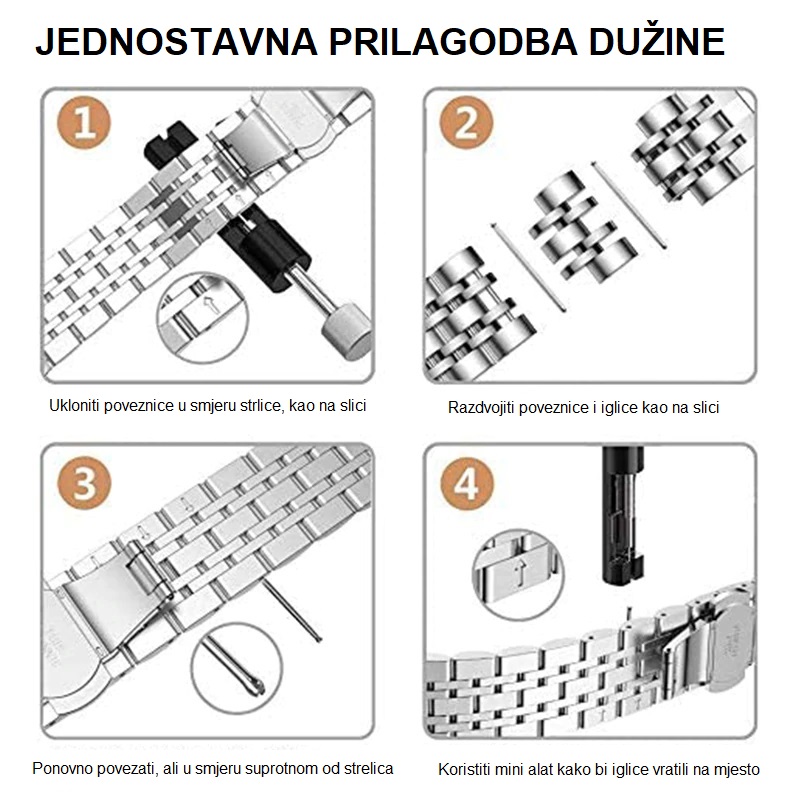 JEDNOSTAVNA PRILAGODBA DUŽINE

1

Ukloniti poveznice u smjeru strlice, kao na slici

2

Razdvojiti poveznice i iglice kao na slici

3

Ponovno povezati, ali u smjeru suprotnom od strelica

4

Koristiti mini alat kako bi iglice vratili na mjesto