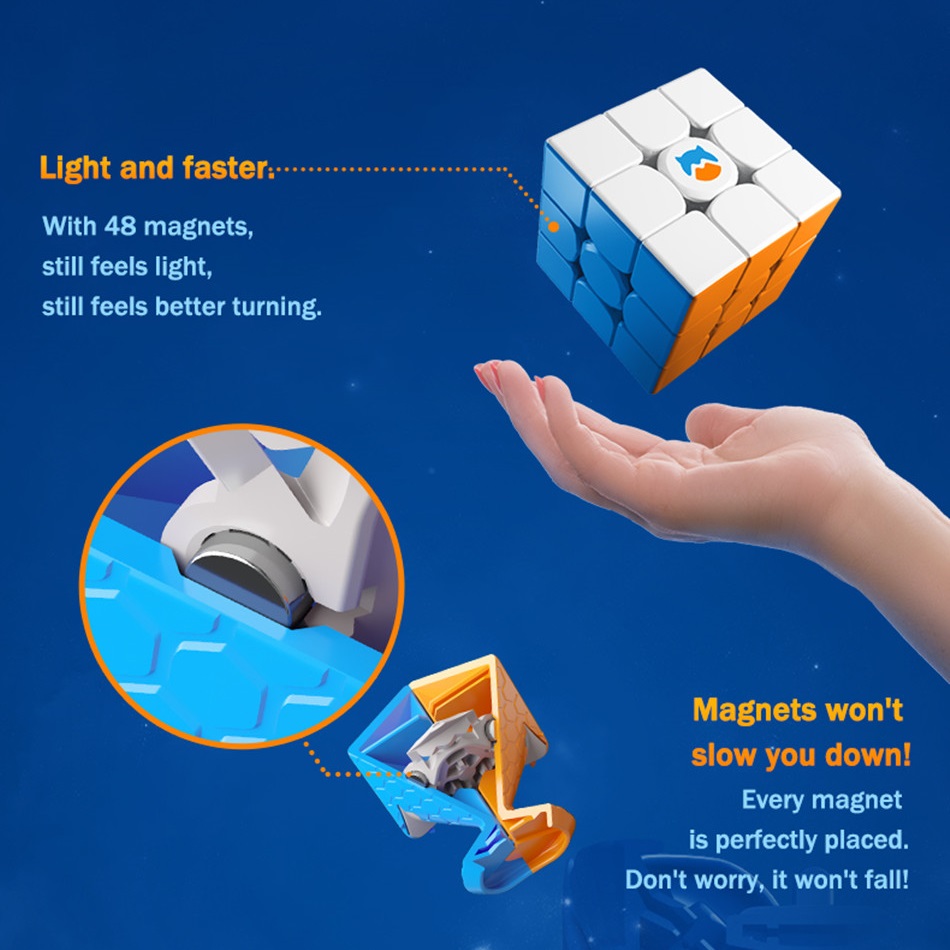 Light and faster.

With 48 magnets,
still feels light,
still feels better turning.

Magnets won't slow you down!

Every magnet
is perfectly placed.
Don't worry, it won't fall!